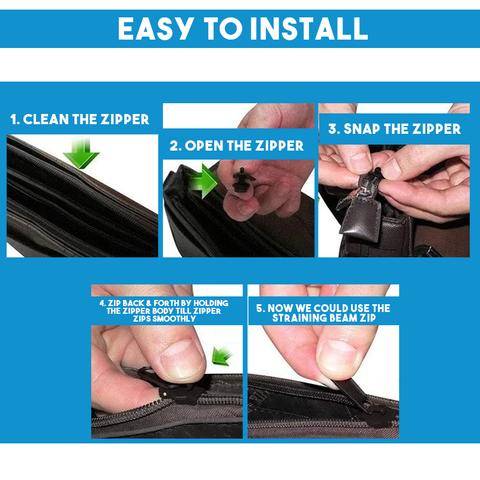 EASY TO INSTALL

1. CLEAN THE ZIPPER

2. OPEN THE ZIPPER

3. SNAP THE ZIPPER

4. ZIP BACK & FORTH BY HOLDING THE ZIPPER BODY TILL ZIPPER ZIPS SMOOTHLY

5. NOW WE COULD USE THE STRAINING BEAM ZIP